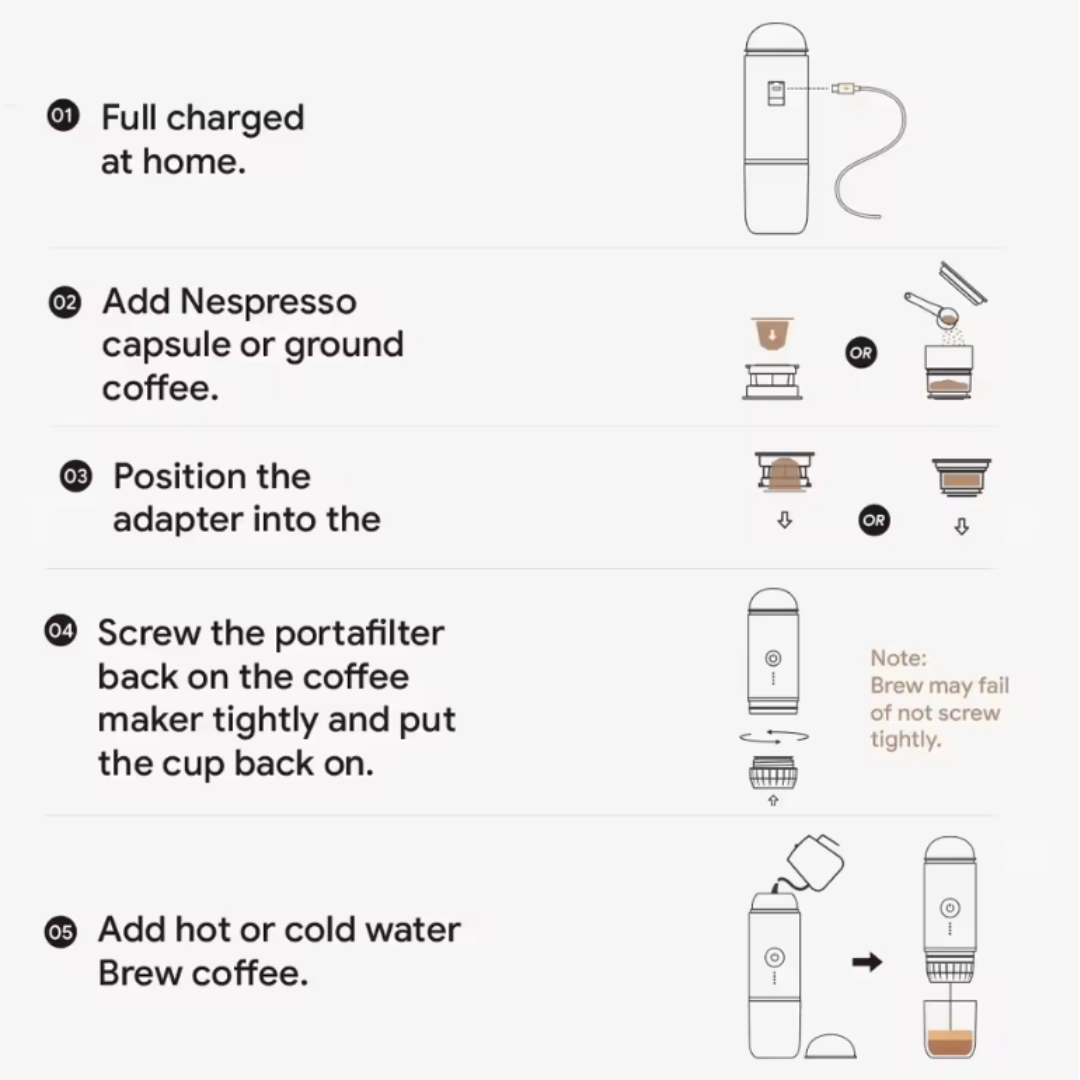 01 Full charged at home.

02 Add Nespresso capsule or ground coffee.

OR

03 Position the adapter into the

OR

04 Screw the portafilter back on the coffee maker tightly and put the cup back on.

Note:
Brew may fail of not screw tightly.

05 Add hot or cold water Brew coffee.